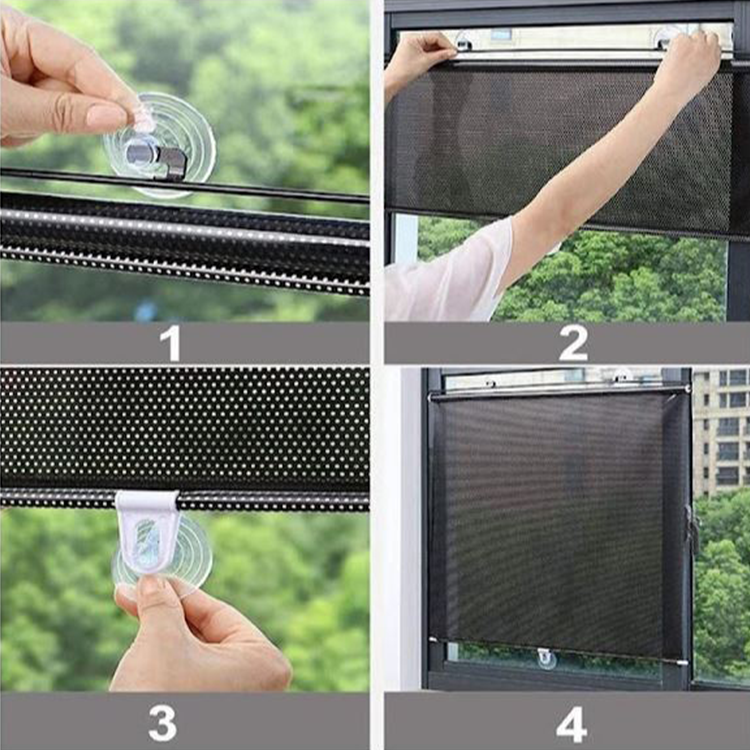 1

2

3

4